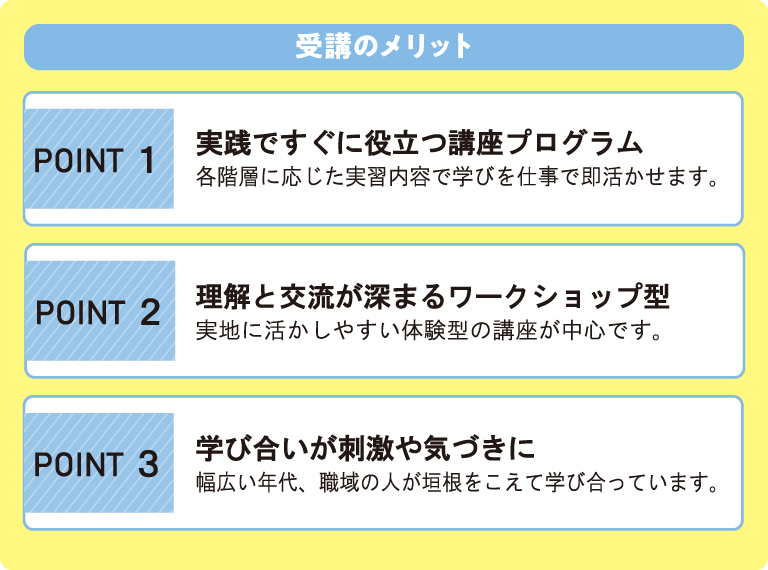 受講のメリット

POINT 1

実践ですぐに役立つ講座プログラム

各階層に応じた実習内容で学びを仕事で即活かせます。

POINT 2

理解と交流が深まるワークショップ型

実地に活かしやすい体験型の講座が中心です。

POINT 3

学び合いが刺激や気づきに

幅広い年代、職域の人が垣根をこえて学び合っています。